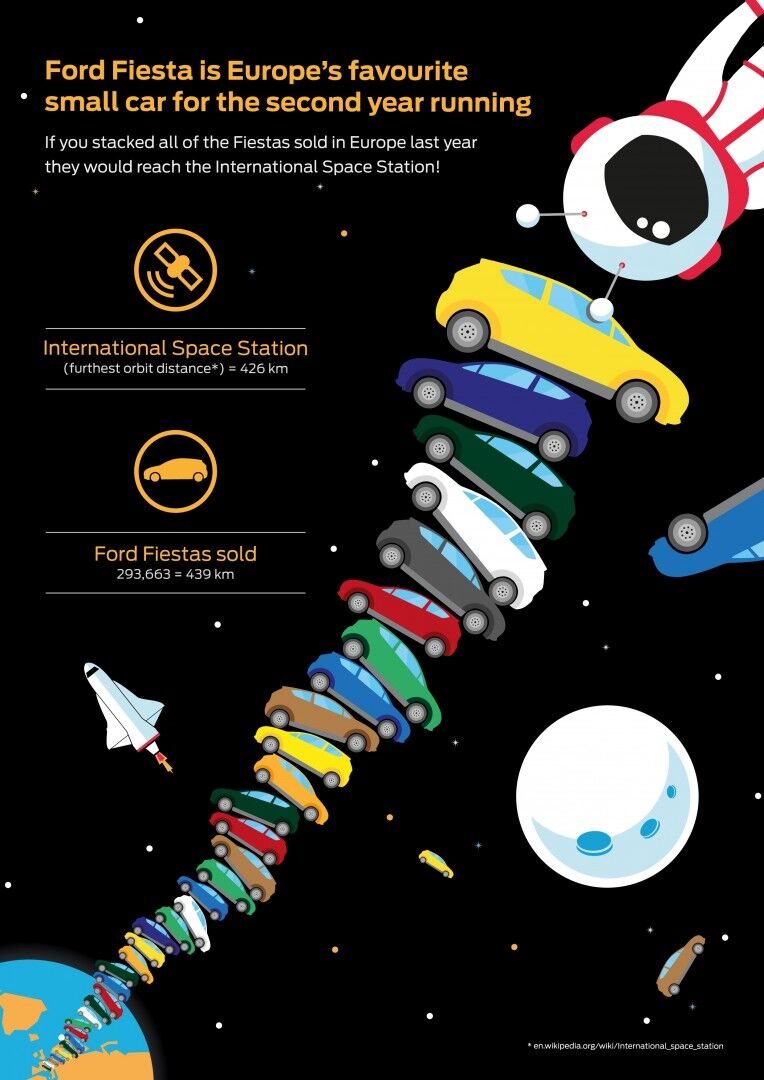 Ford Fiesta is Europe's favourite small car for the second year running

If you stacked all of the Fiestas sold in Europe last year they would reach the International Space Station!

International Space Station
(furthest orbit distance*) = 426 km

Ford Fiestas sold
293,663 = 439 km

* en.wikipedia.org/wiki/International_space_station