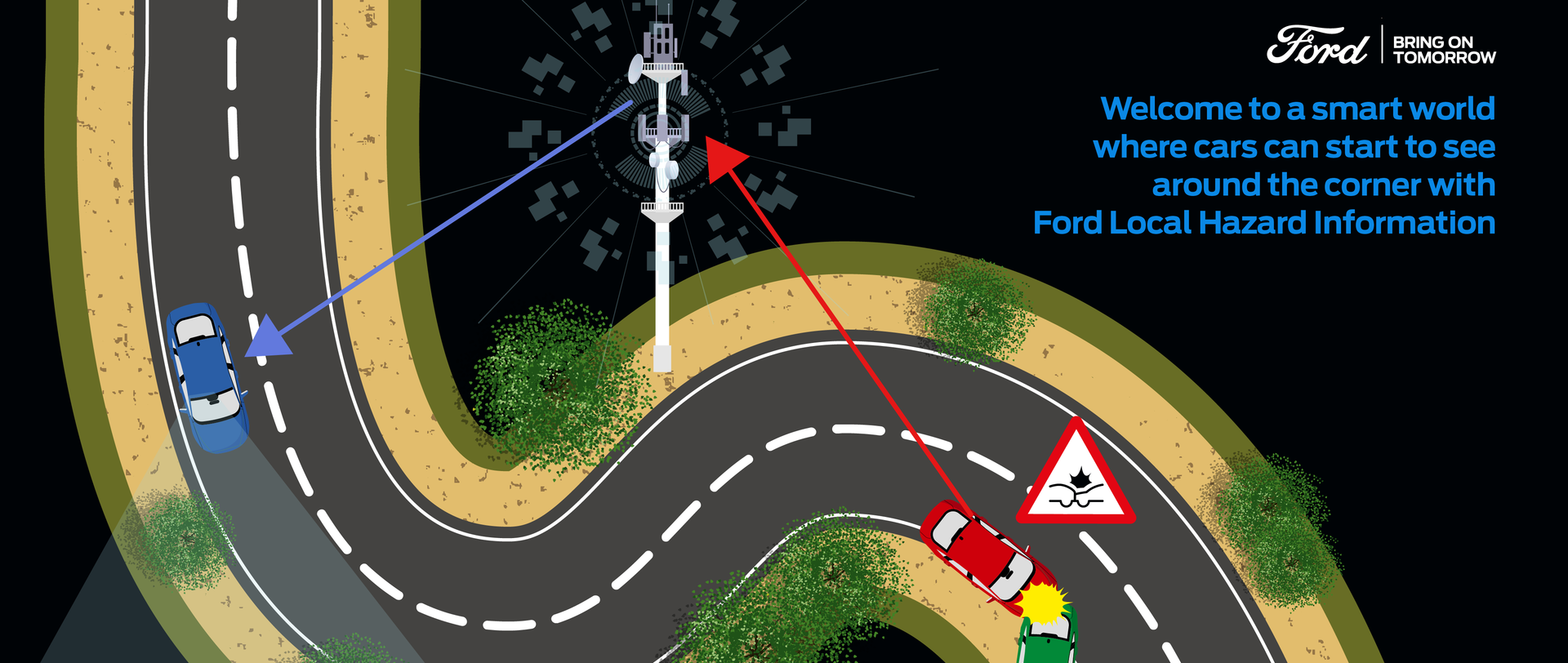 Ford BRING ON TOMORROW

Welcome to a smart world where cars can start to see around the corner with Ford Local Hazard Information